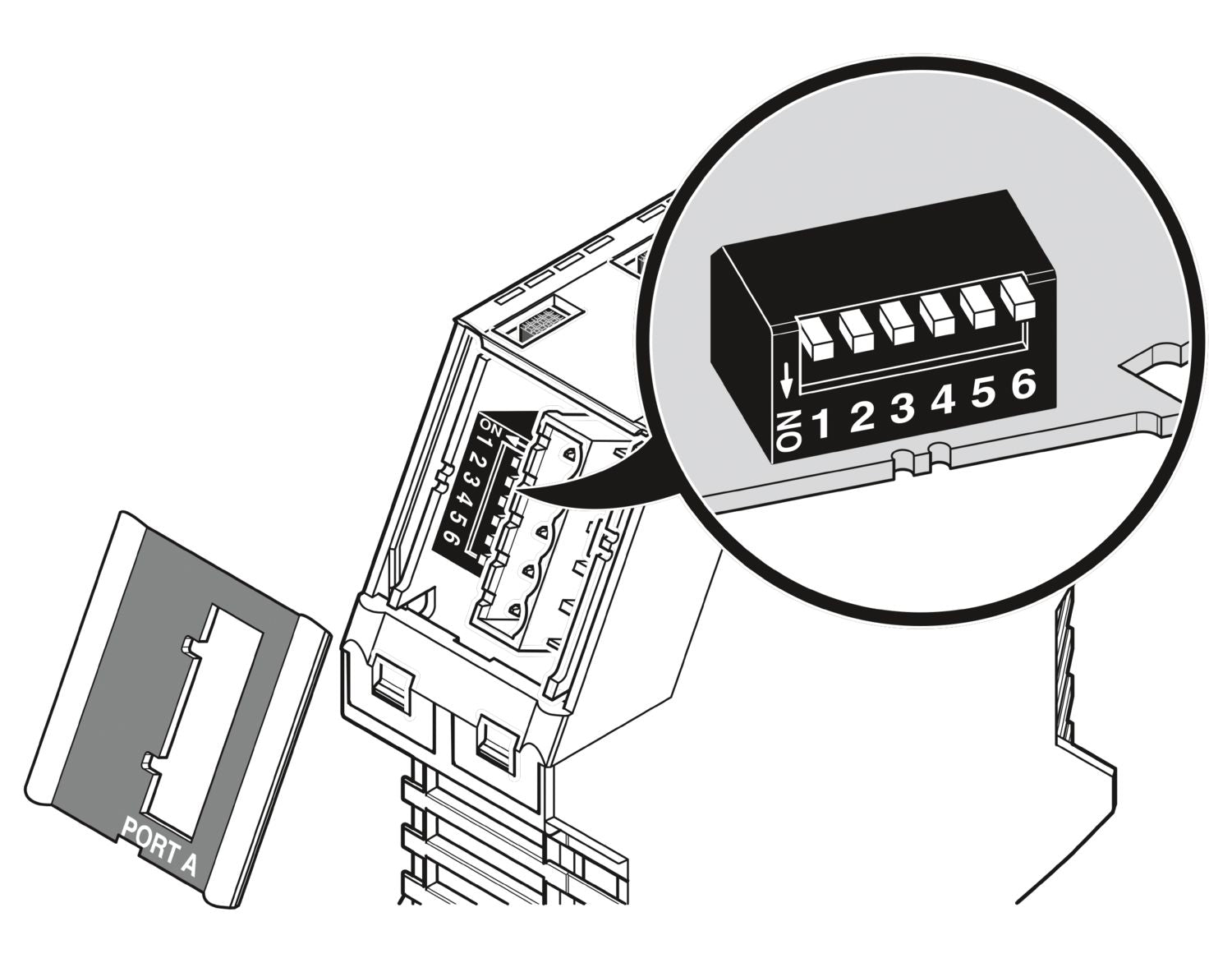 ON 1 2 3 4 5 6

ON 1 2 3 4 5 6

PORT A