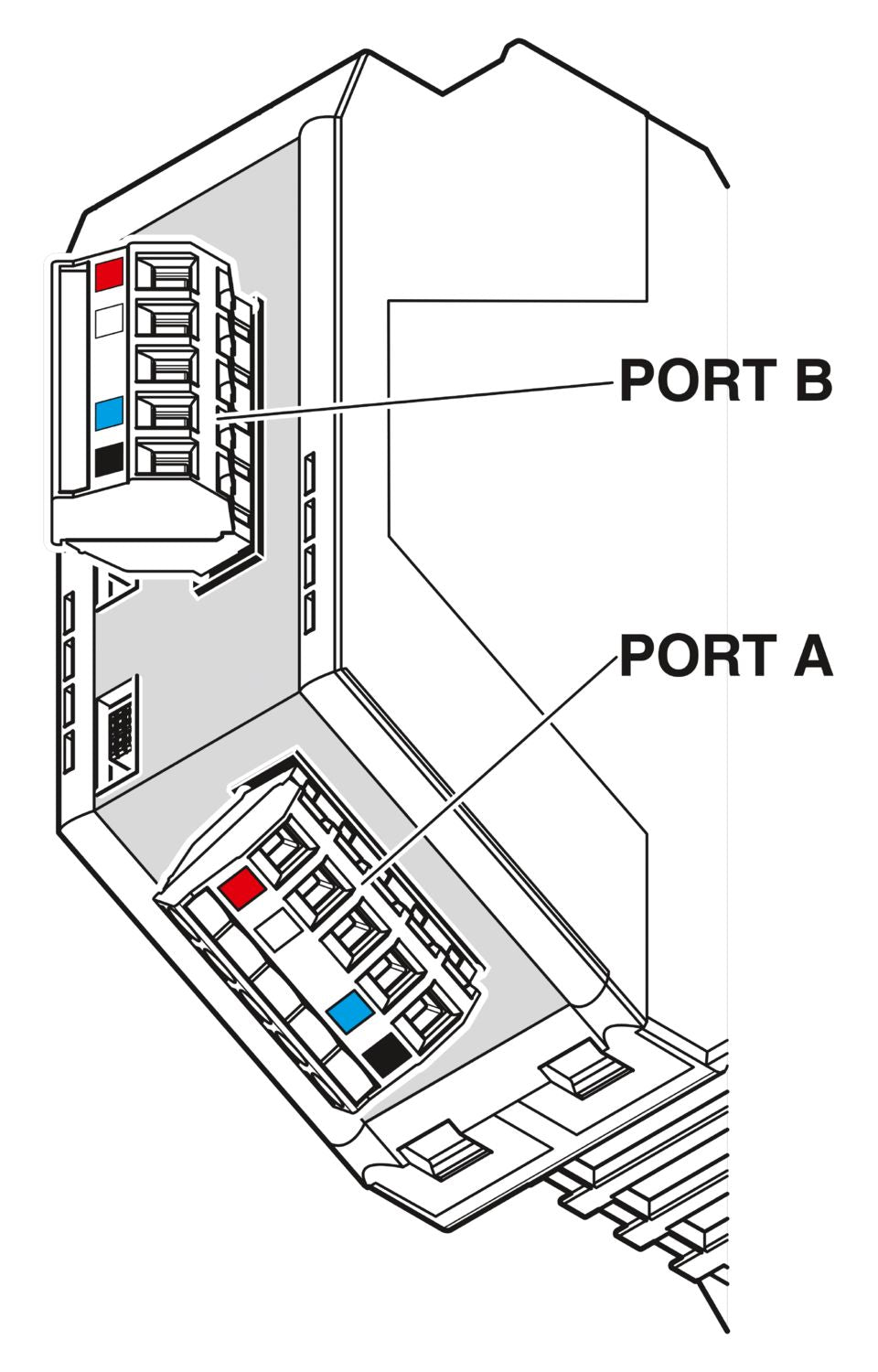 PORT B

PORT A