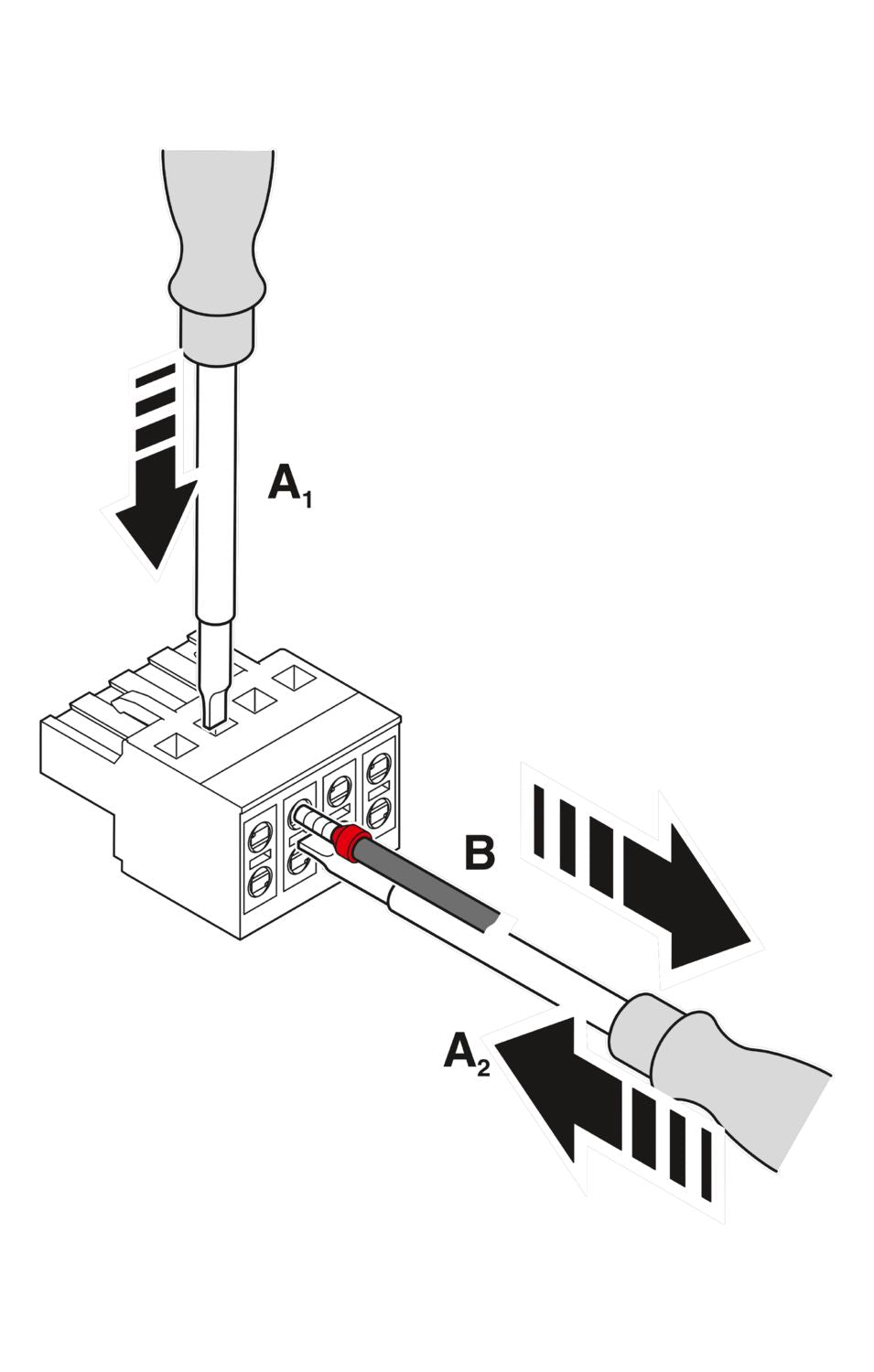 $A_1$

B

$A_2$