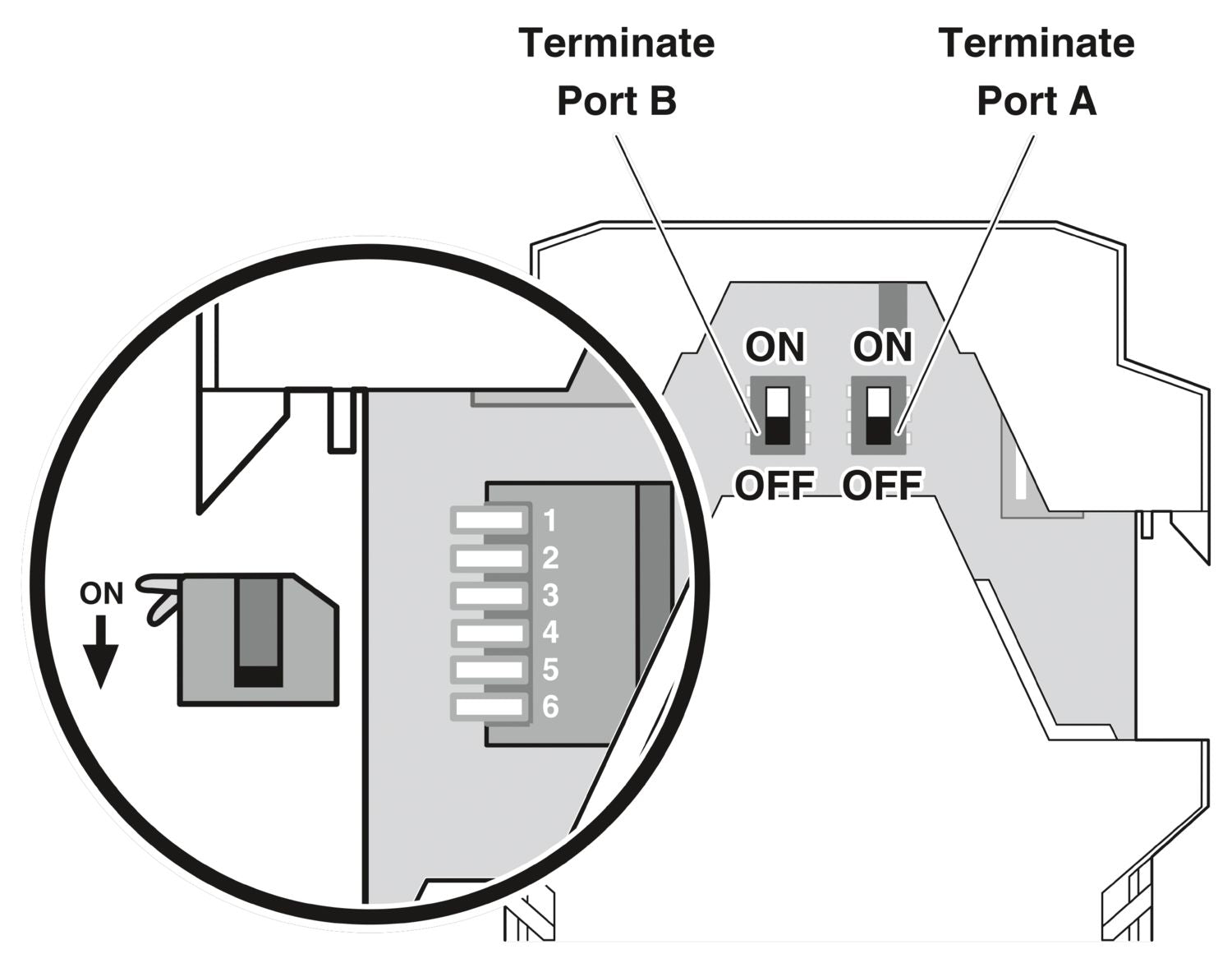 Terminate Port B

Terminate Port A

ON ON

OFF OFF

ON

1
2
3
4
5
6